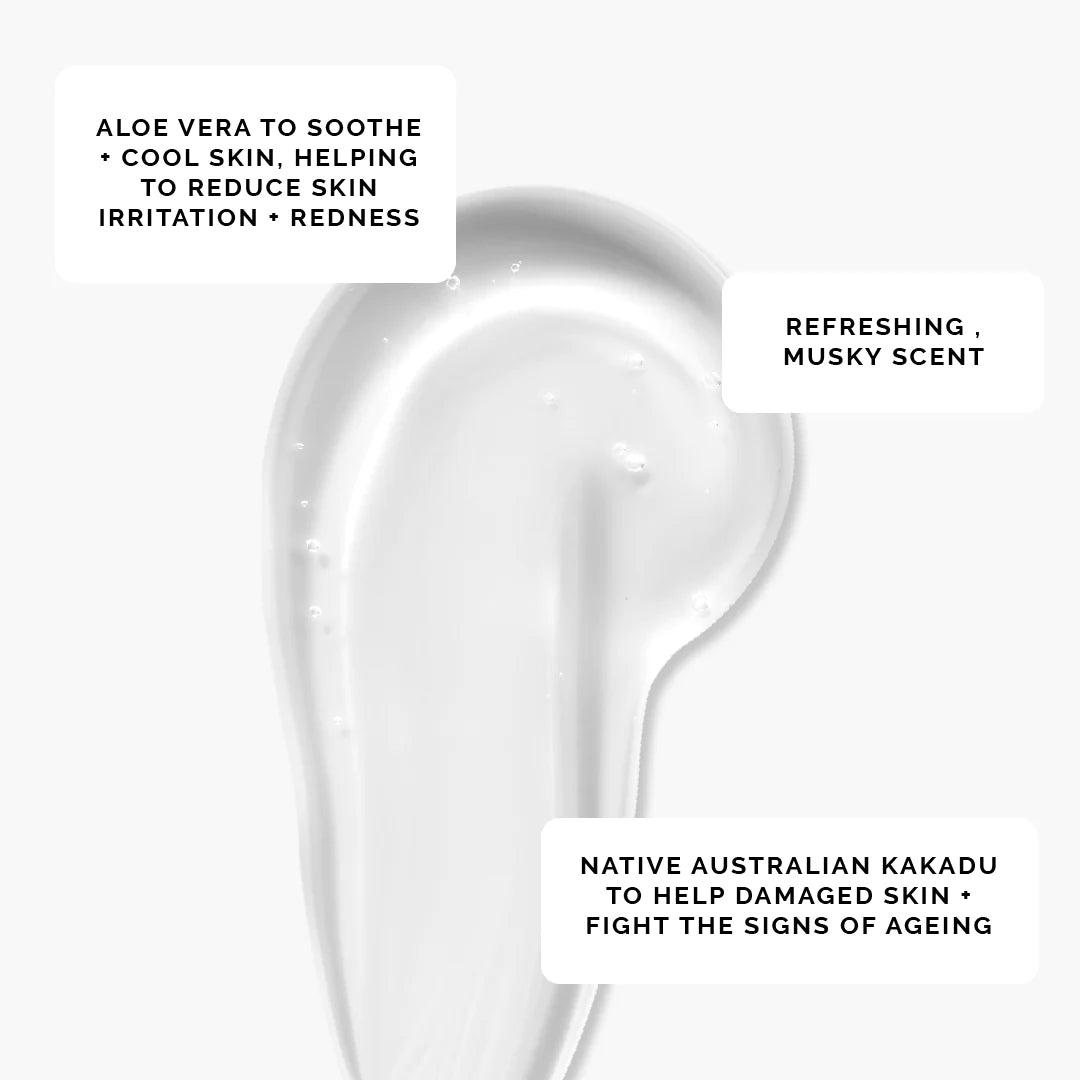 ALOE VERA TO SOOTHE + COOL SKIN, HELPING TO REDUCE SKIN IRRITATION + REDNESS

REFRESHING , MUSKY SCENT

NATIVE AUSTRALIAN KAKADU TO HELP DAMAGED SKIN + FIGHT THE SIGNS OF AGEING